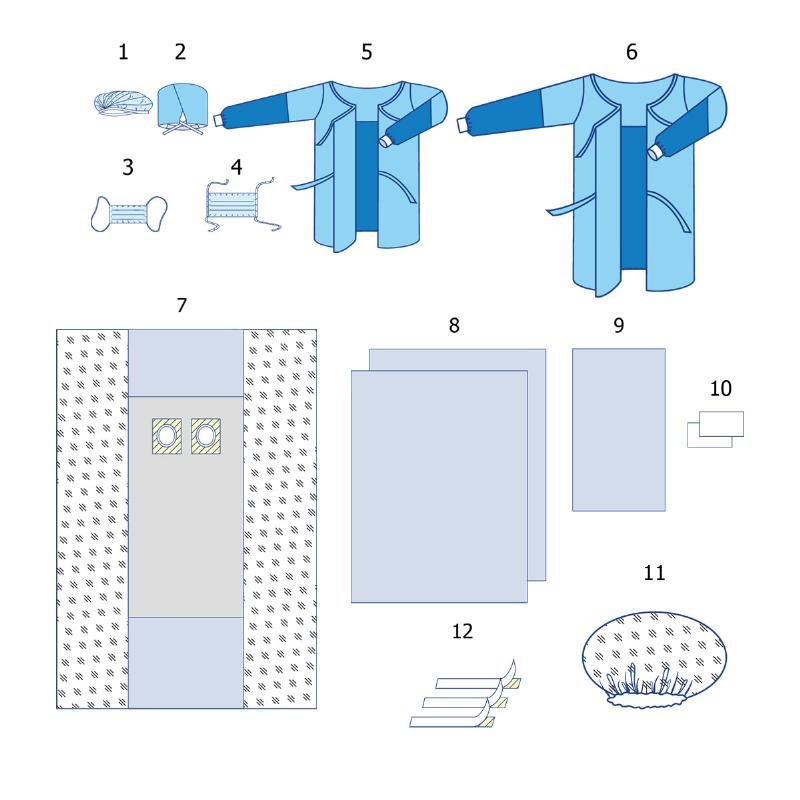 1 2 5 6
3 4
7
8 9
10
11
12